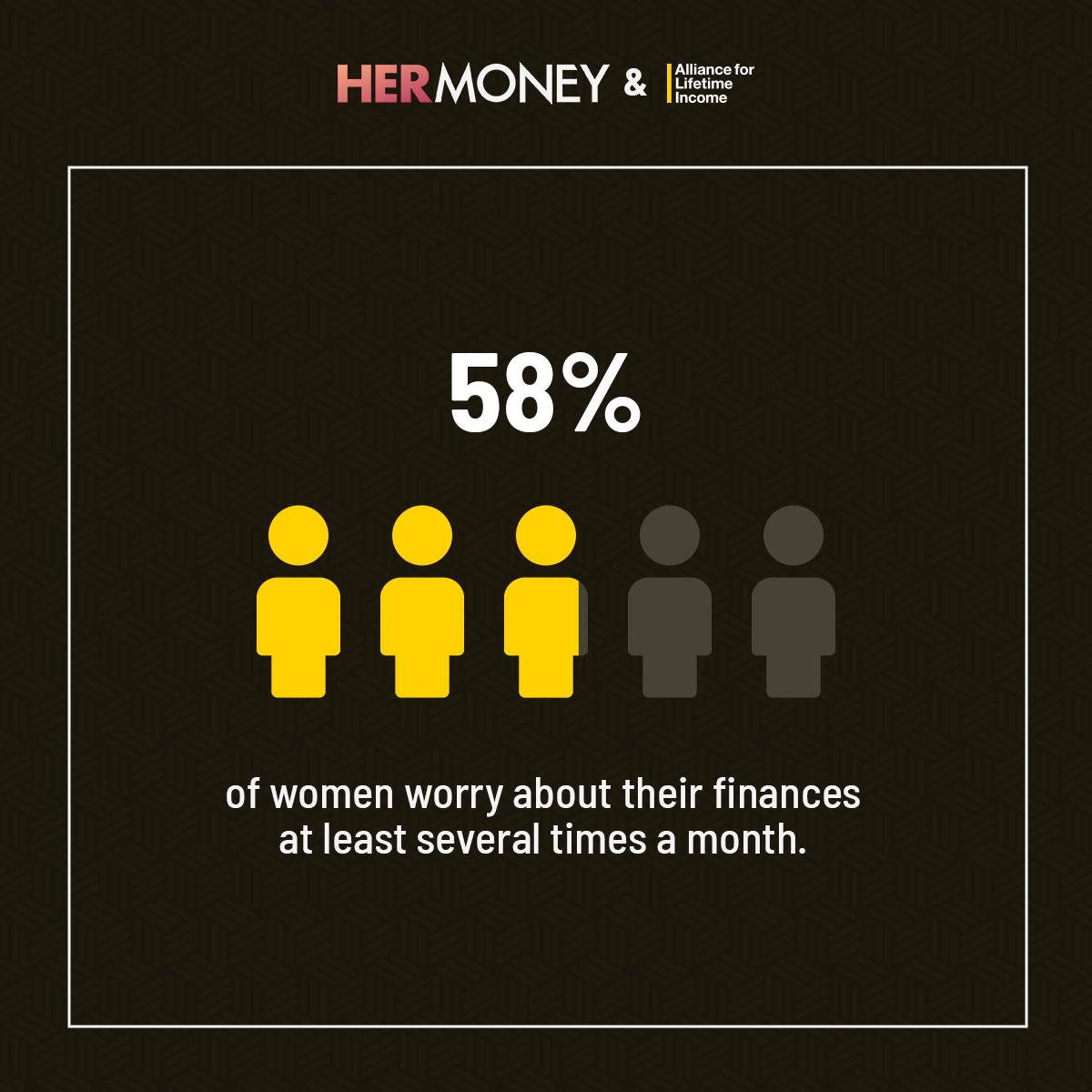 HERMONEY & Alliance for Lifetime Income

58%

of women worry about their finances at least several times a month.