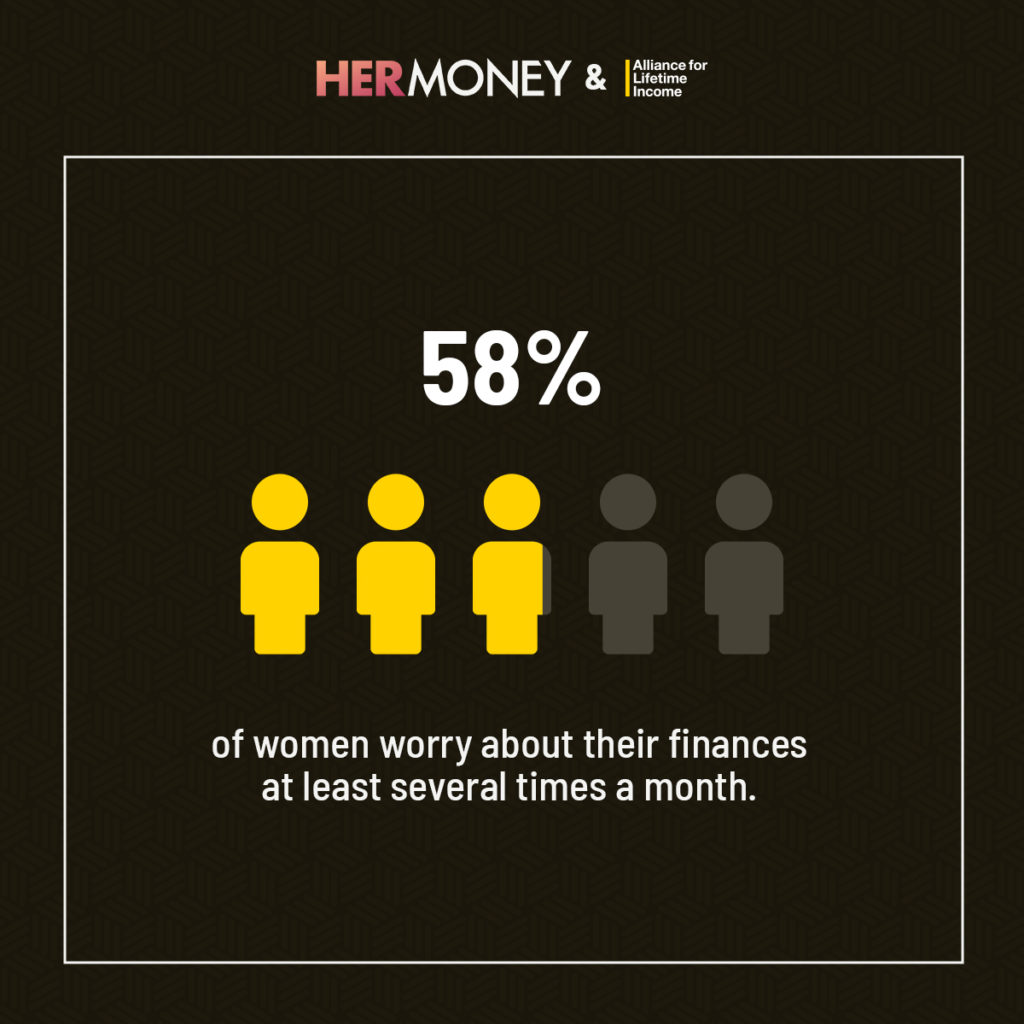 HERMONEY & Alliance for Lifetime Income

58%

of women worry about their finances at least several times a month.