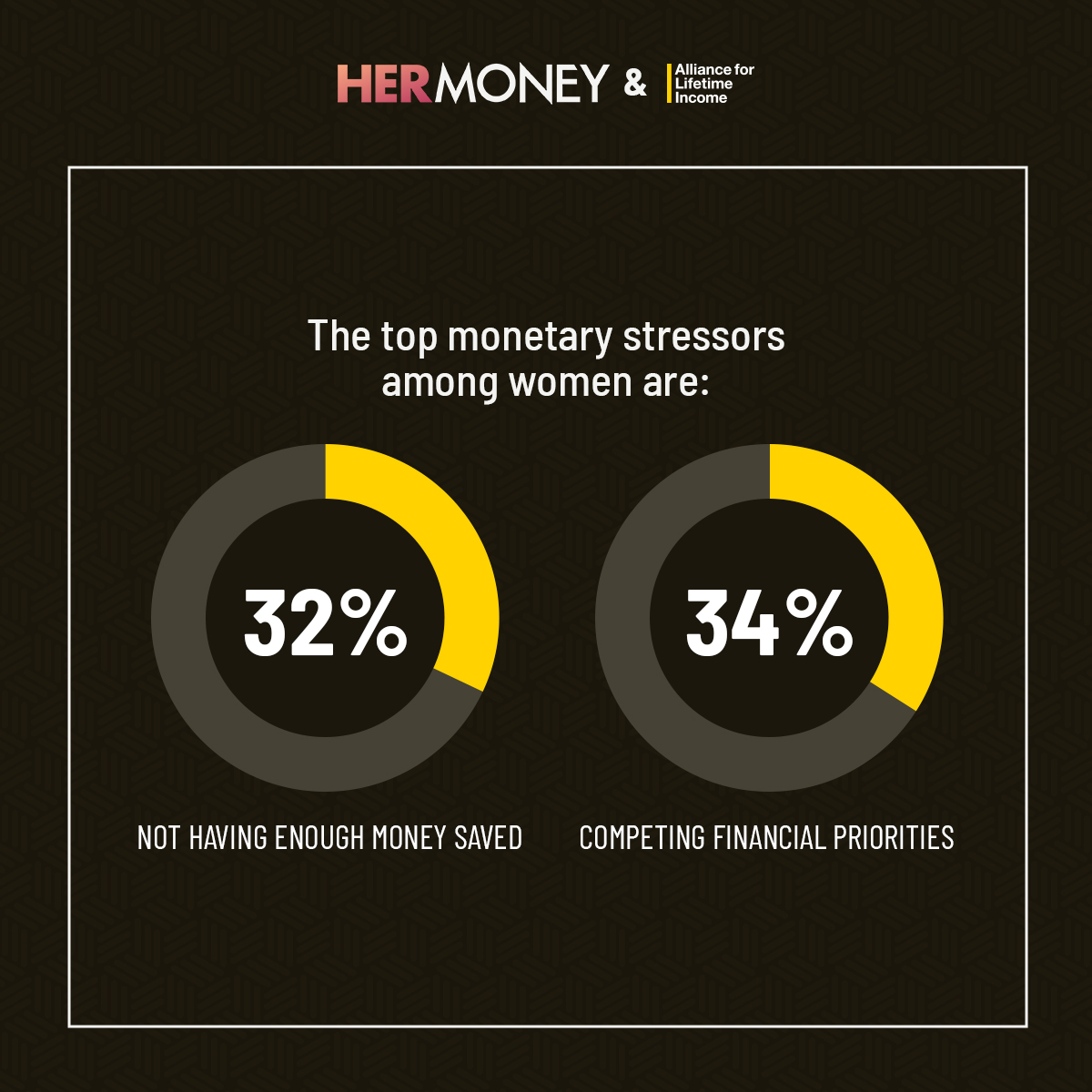 HERMONEY & Alliance for Lifetime Income

The top monetary stressors among women are:

32%

NOT HAVING ENOUGH MONEY SAVED

34%

COMPETING FINANCIAL PRIORITIES